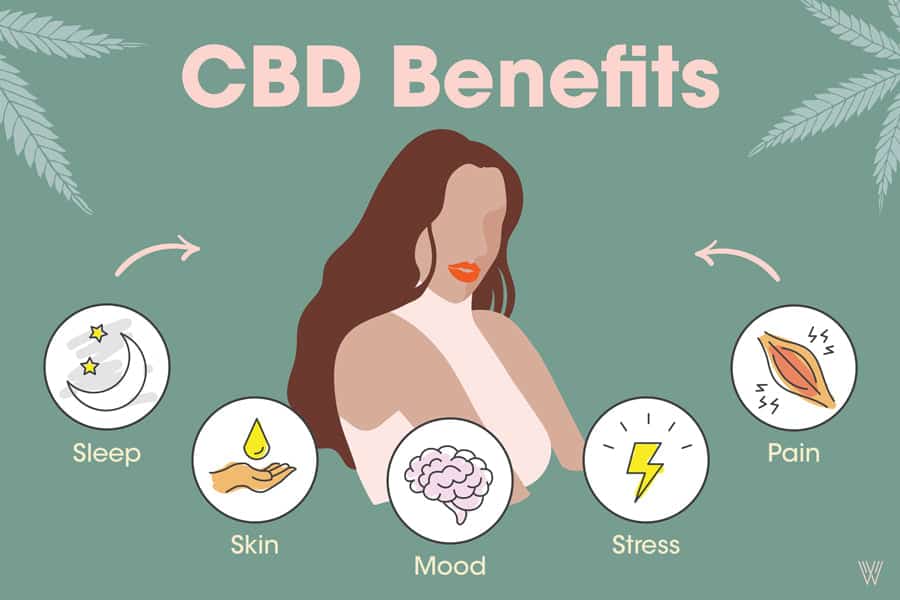 CBD Benefits

Sleep

Skin

Mood

Stress

Pain

W